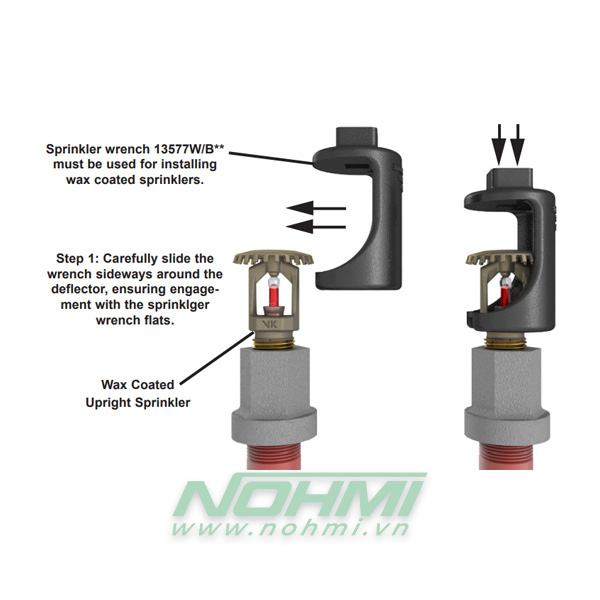 Sprinkler wrench 13577W/B** must be used for installing wax coated sprinklers.

Step 1: Carefully slide the wrench sideways around the deflector, ensuring engagement with the sprinklger wrench flats.

VK

Wax Coated Upright Sprinkler

NOHMI
www.nohmi.vn